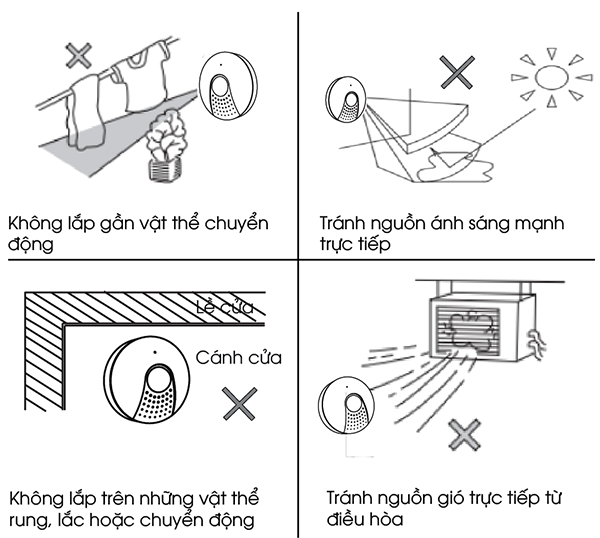 Không lắp gần vật thể chuyển động

Tránh nguồn ánh sáng mạnh trực tiếp

Lề cửa

Cánh cửa

Không lắp trên những vật thể rung, lắc hoặc chuyển động

Tránh nguồn gió trực tiếp từ điều hòa