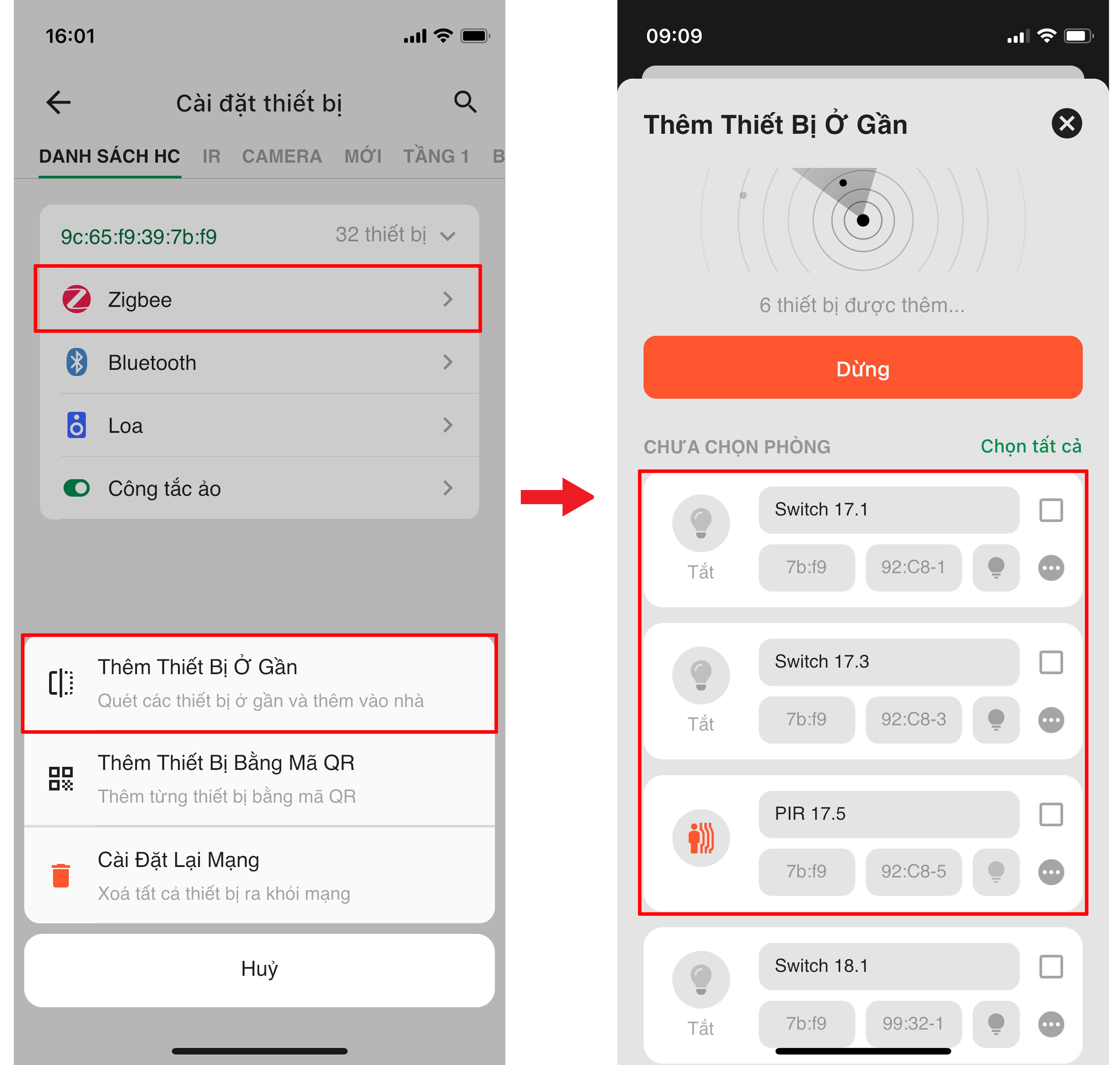 16:01

Cài đặt thiết bị

DANH SÁCH HC IR CAMERA MỚI TẦNG 1 B

9c:65:f9:39:7b:f9 32 thiết bị

Zigbee

Bluetooth

Loa

Công tắc ảo

Thêm Thiết Bị Ở Gần
Quét các thiết bị ở gần và thêm vào nhà

Thêm Thiết Bị Bằng Mã QR
Thêm từng thiết bị bằng mã QR

Cài Đặt Lại Mạng
Xoá tất cả thiết bị ra khỏi mạng

Huỷ

09:09

Thêm Thiết Bị Ở Gần

6 thiết bị được thêm...

Dừng

CHƯA CHỌN PHÒNG Chọn tất cả

Switch 17.1
Tắt 7b:f9 92:C8-1

Switch 17.3
Tắt 7b:f9 92:C8-3

PIR 17.5
7b:f9 92:C8-5

Switch 18.1
Tắt 7b:f9 99:32-1