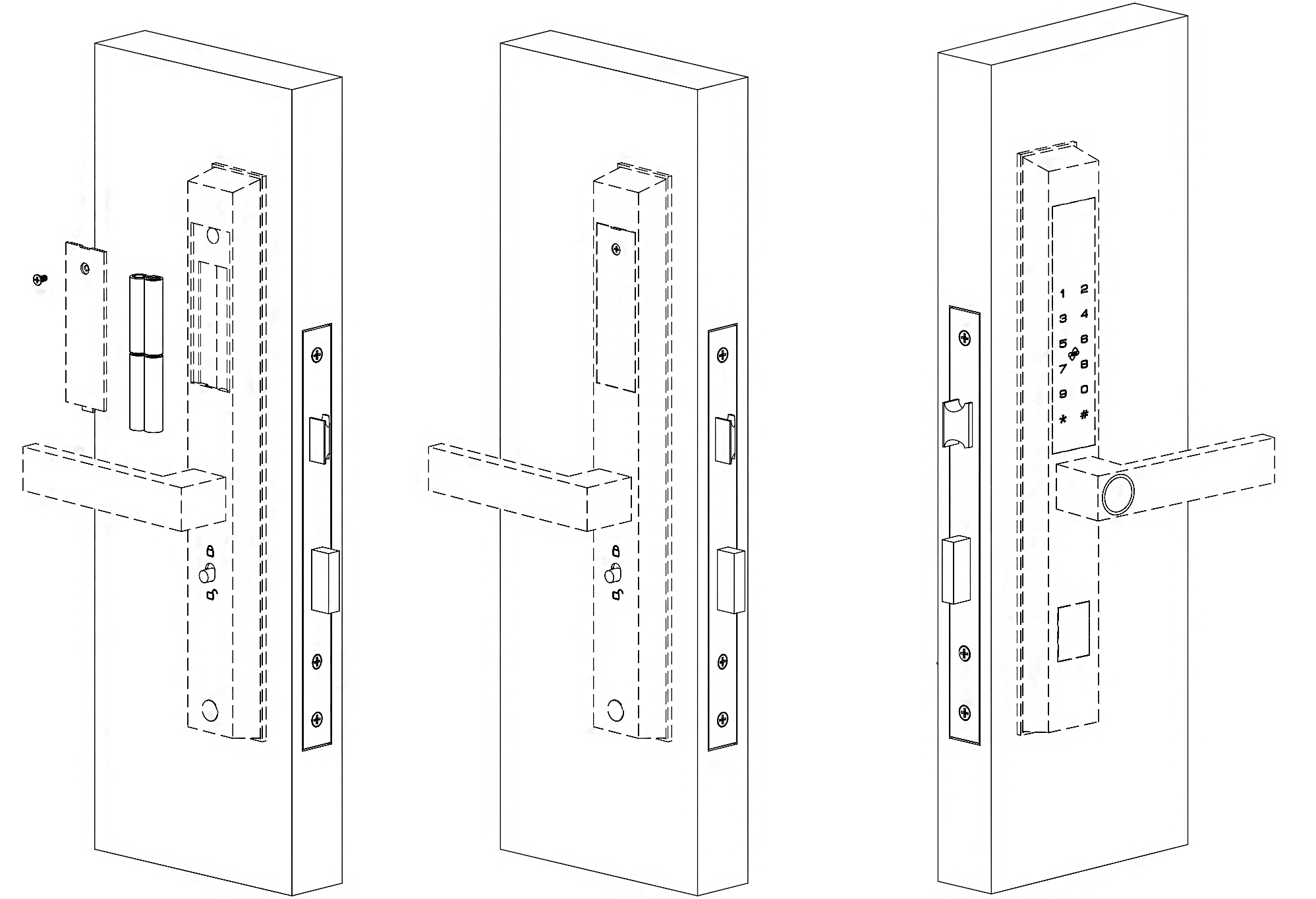 1 2
3 4
5 6
7 8
9 0
* #