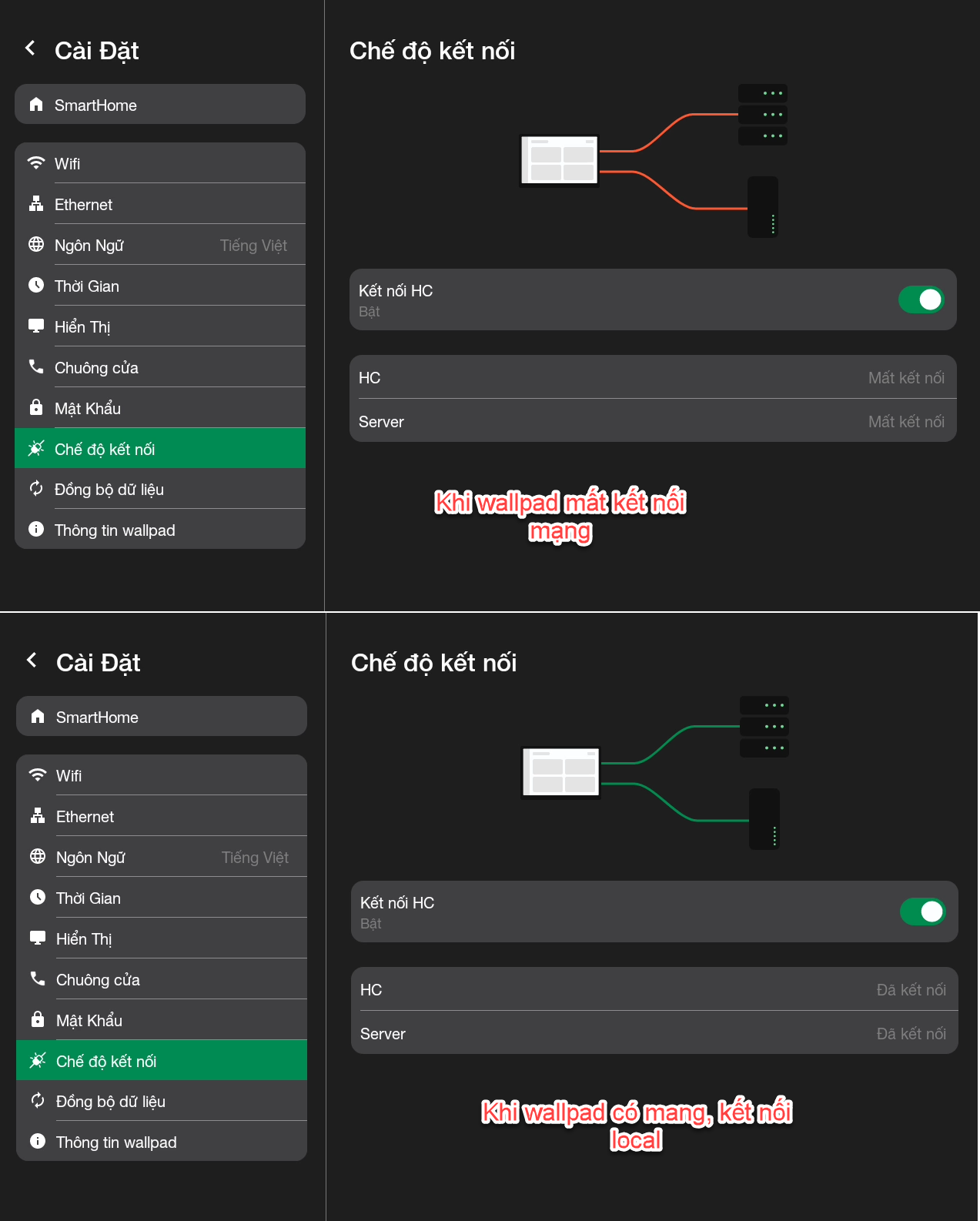 Cài Đặt

SmartHome

Wifi
Ethernet
Ngôn Ngữ Tiếng Việt
Thời Gian
Hiển Thị
Chuông cửa
Mật Khẩu
Chế độ kết nối
Đồng bộ dữ liệu
Thông tin wallpad

Chế độ kết nối

Kết nối HC
Bật

HC Mất kết nối
Server Mất kết nối

Khi wallpad mất kết nối mạng

Cài Đặt

SmartHome

Wifi
Ethernet
Ngôn Ngữ Tiếng Việt
Thời Gian
Hiển Thị
Chuông cửa
Mật Khẩu
Chế độ kết nối
Đồng bộ dữ liệu
Thông tin wallpad

Chế độ kết nối

Kết nối HC
Bật

HC Đã kết nối
Server Đã kết nối

Khi wallpad có mang, kết nối local