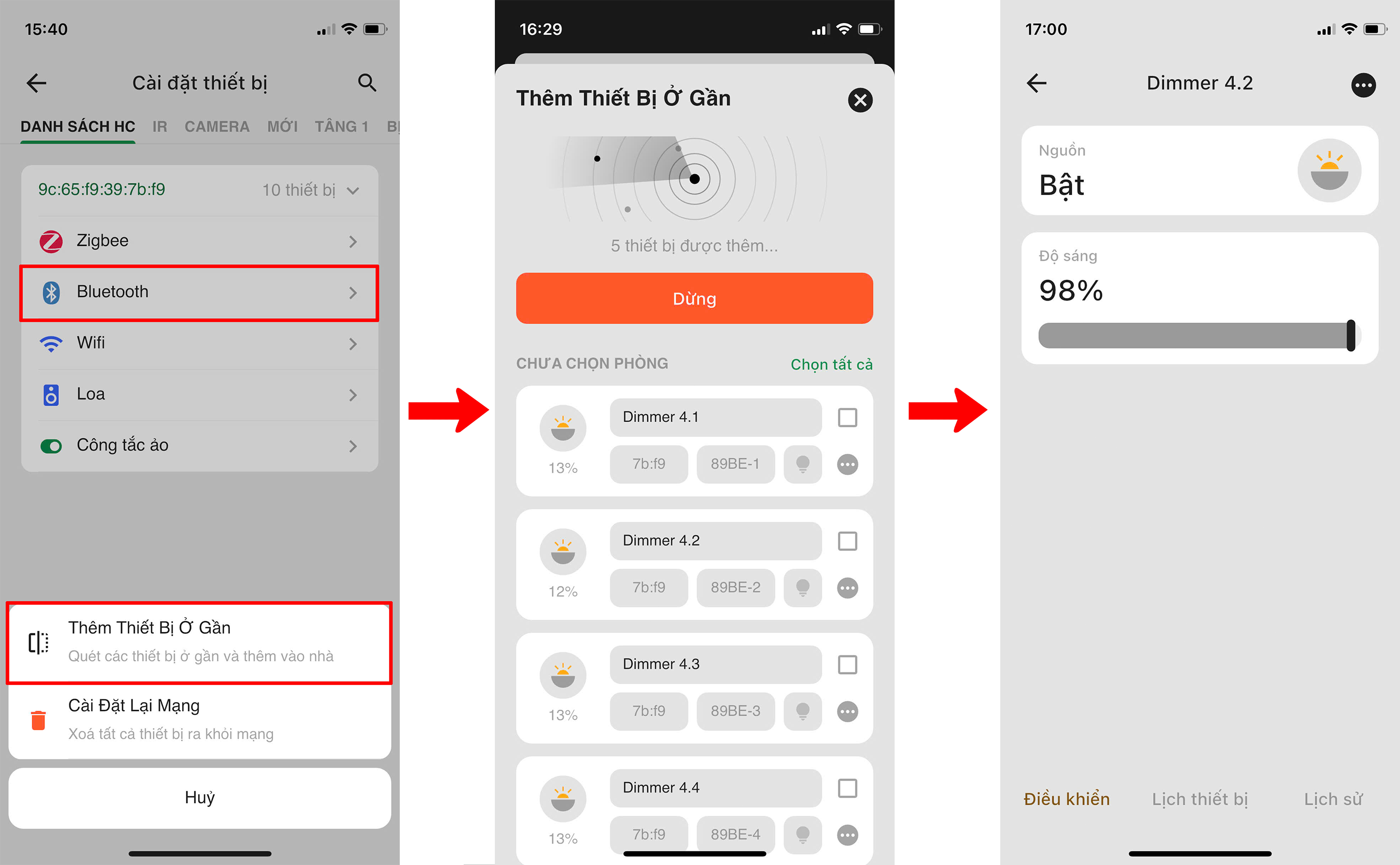 15:40

Cài đặt thiết bị

DANH SÁCH HC IR CAMERA MỚI TẦNG 1 B

9c:65:f9:39:7b:f9 10 thiết bị

Zigbee

Bluetooth

Wifi

Loa

Công tắc ảo

Thêm Thiết Bị Ở Gần
Quét các thiết bị ở gần và thêm vào nhà

Cài Đặt Lại Mạng
Xoá tất cả thiết bị ra khỏi mạng

Huỷ

16:29

Thêm Thiết Bị Ở Gần

5 thiết bị được thêm...

Dừng

CHƯA CHỌN PHÒNG Chọn tất cả

Dimmer 4.1
13% 7b:f9 89BE-1

Dimmer 4.2
12% 7b:f9 89BE-2

Dimmer 4.3
13% 7b:f9 89BE-3

Dimmer 4.4
13% 7b:f9 89BE-4

17:00

Dimmer 4.2

Nguồn
Bật

Độ sáng
98%

Điều khiển Lịch thiết bị Lịch sử