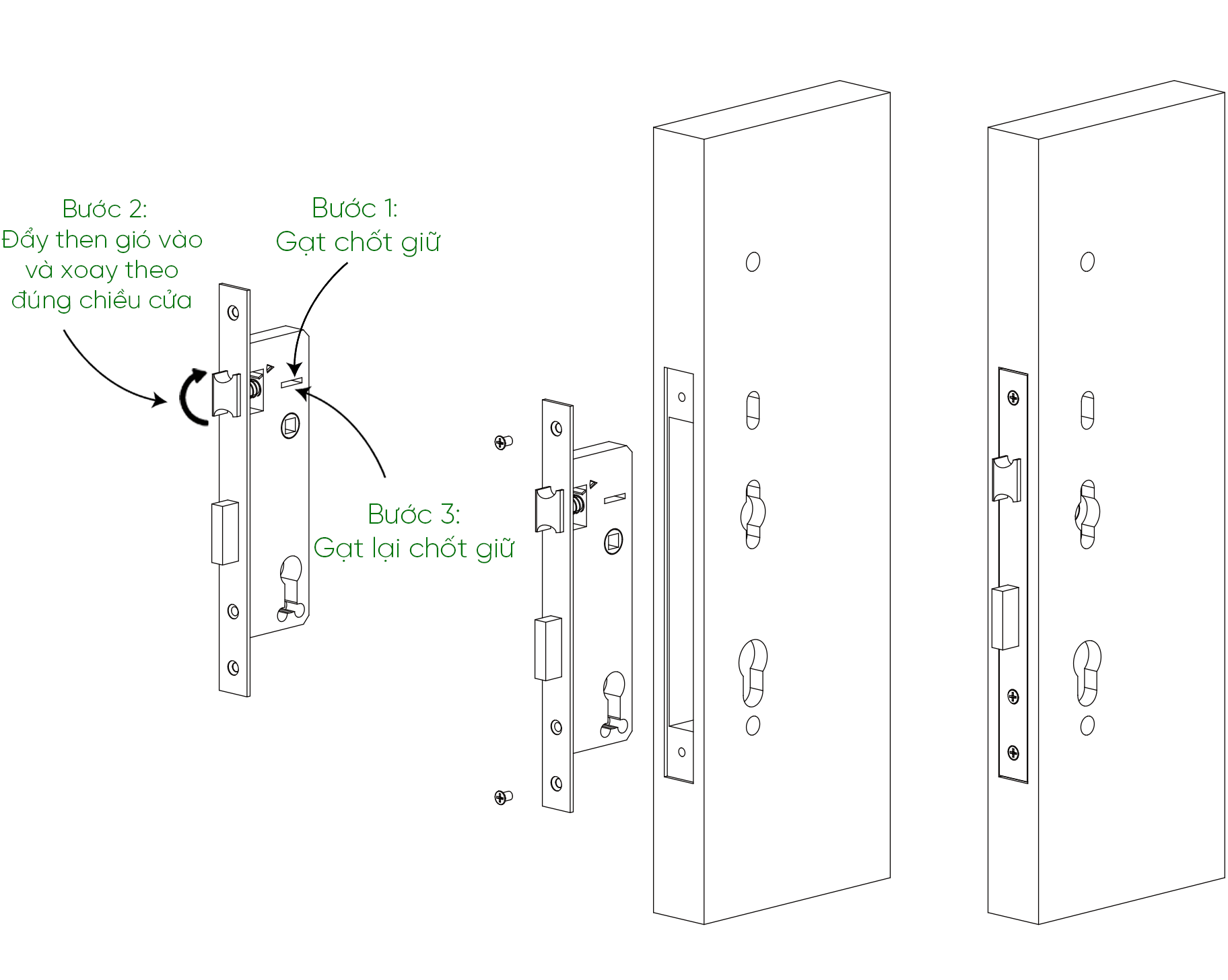 Bước 2:
Đẩy then gió vào và xoay theo đúng chiều cửa

Bước 1:
Gạt chốt giữ

Bước 3:
Gạt lại chốt giữ