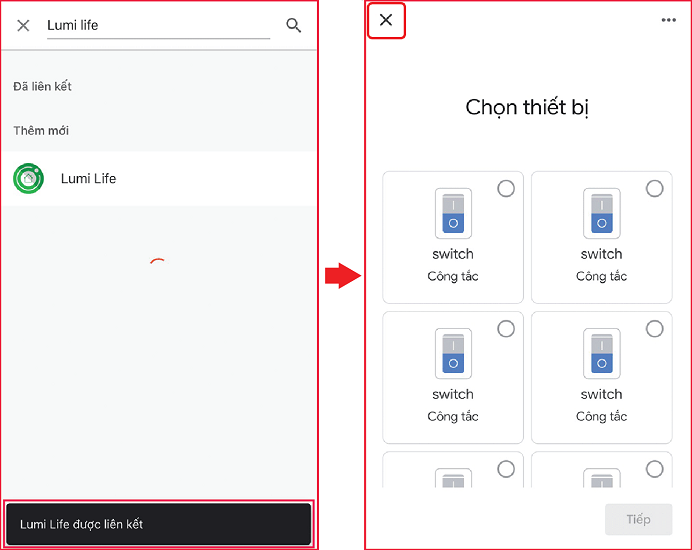 Lumi life

Đã liên kết

Thêm mới

Lumi Life

Lumi Life được liên kết

Chọn thiết bị

switch
Công tắc

switch
Công tắc

switch
Công tắc

switch
Công tắc

Tiếp