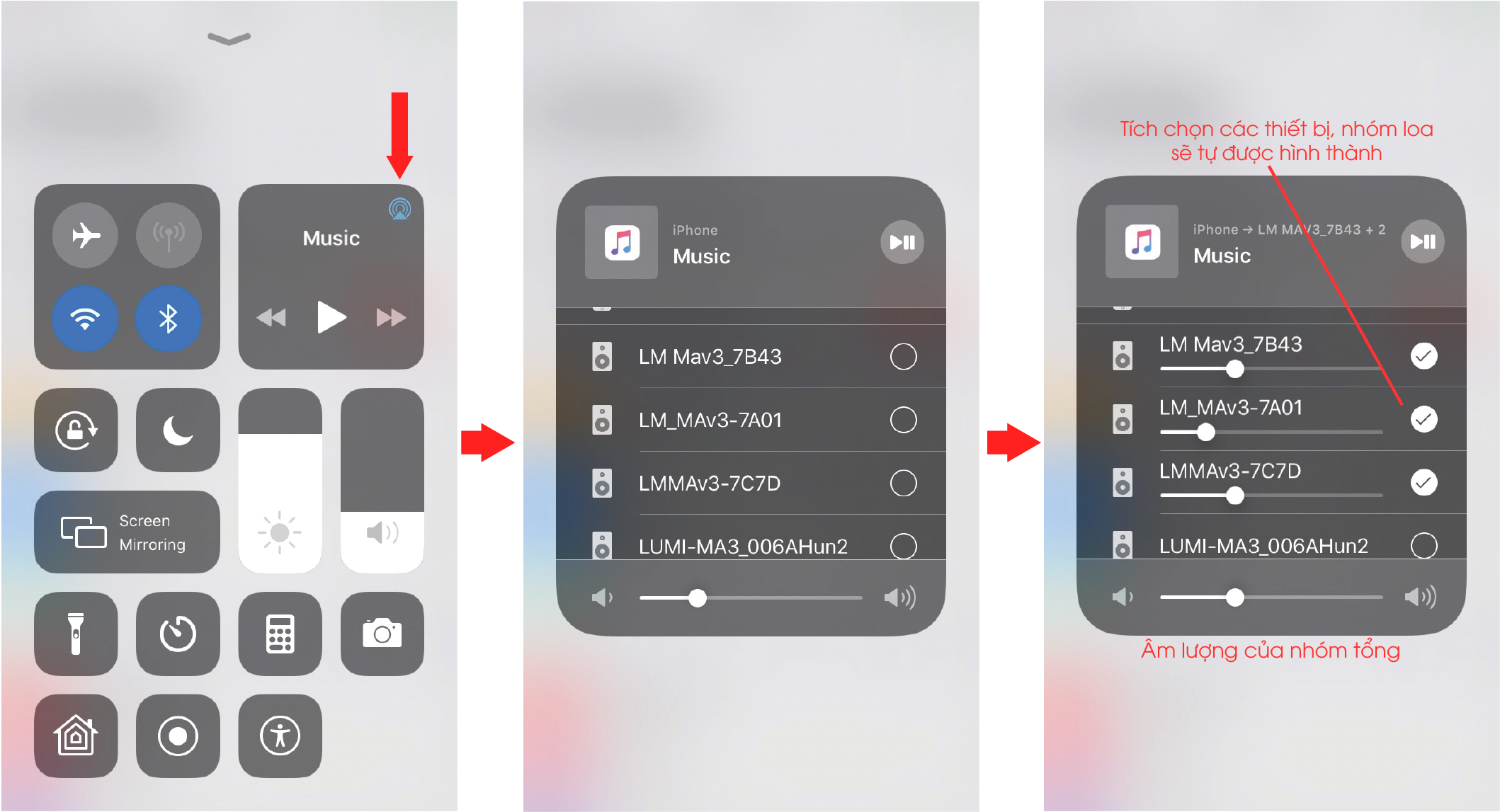 Music

Screen Mirroring

iPhone
Music

LM Mav3_7B43
LM_MAv3-7A01
LMMAv3-7C7D
LUMI-MA3_006AHun2

Tích chọn các thiết bị, nhóm loa sẽ tự được hình thành

iPhone → LM MAV3_7B43 + 2
Music

LM Mav3_7B43
LM_MAv3-7A01
LMMAv3-7C7D
LUMI-MA3_006AHun2

Âm lượng của nhóm tổng